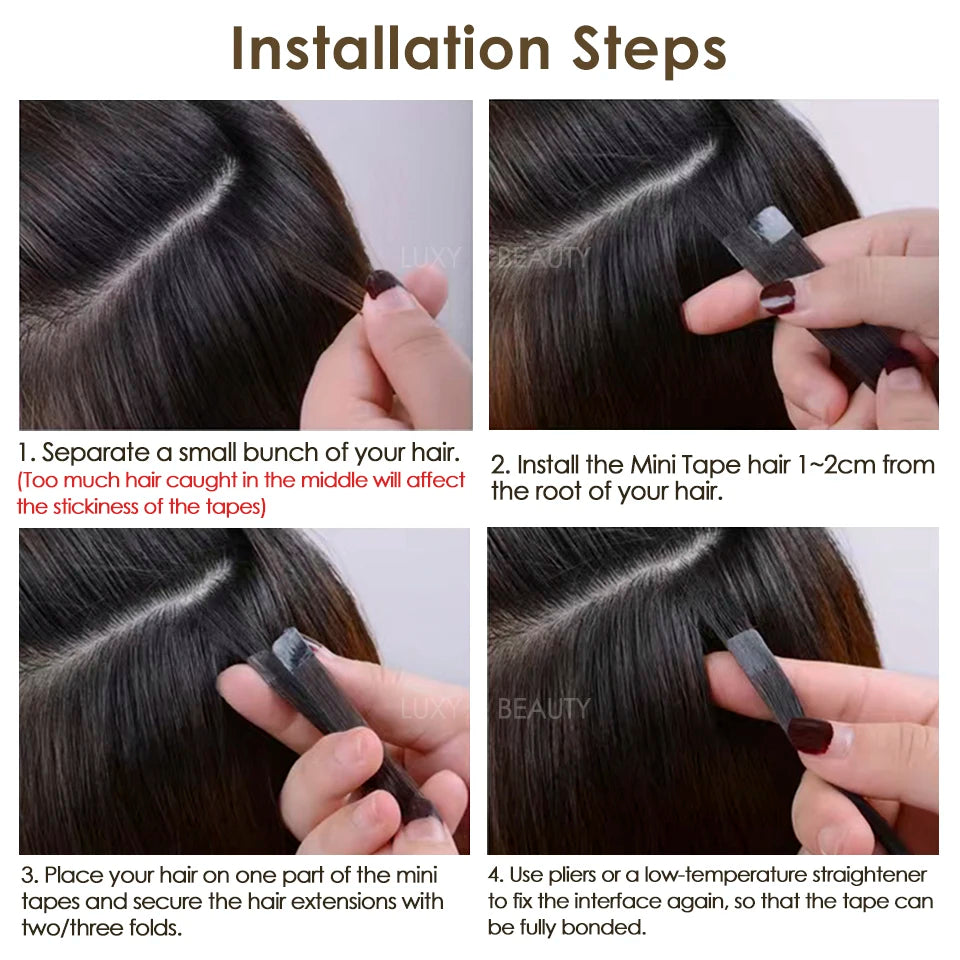 Installation Steps

LUXY BEAUTY

1. Separate a small bunch of your hair.
(Too much hair caught in the middle will affect the stickiness of the tapes)

2. Install the Mini Tape hair 1~2cm from the root of your hair.

LUXY BEAUTY

3. Place your hair on one part of the mini tapes and secure the hair extensions with two/three folds.

4. Use pliers or a low-temperature straightener to fix the interface again, so that the tape can be fully bonded.